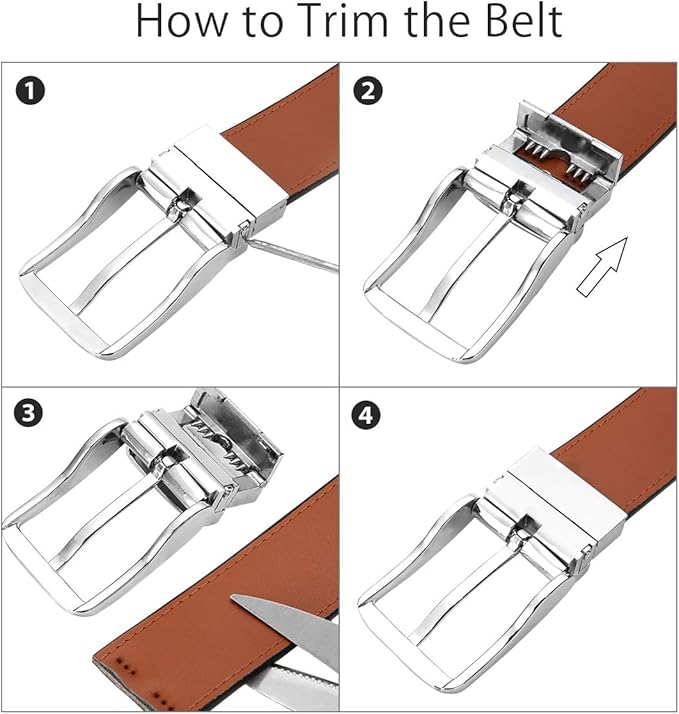 How to Trim the Belt

1

2

3

4